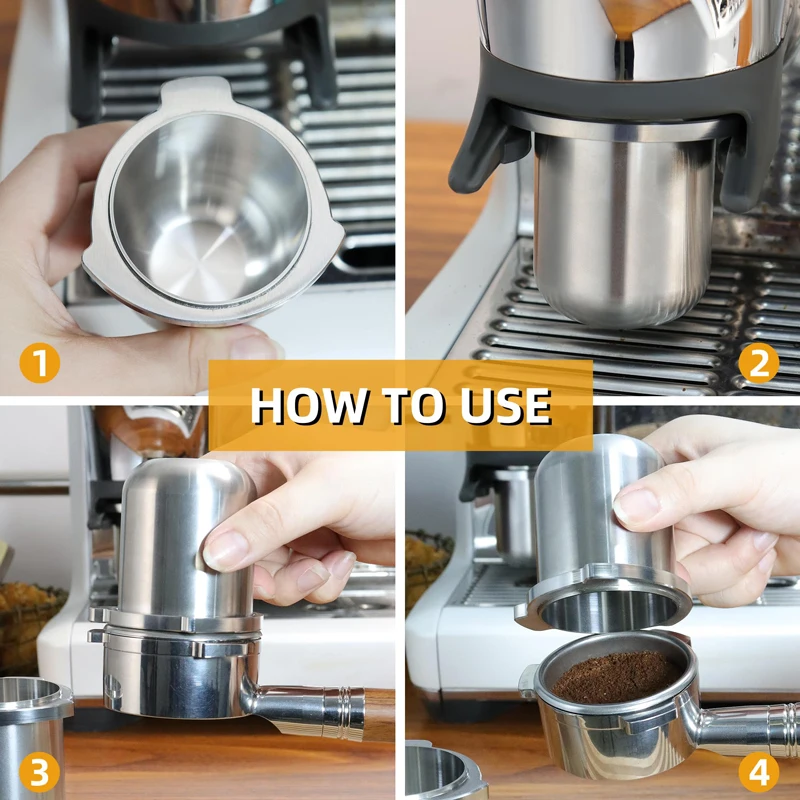 1

2

HOW TO USE

3

4